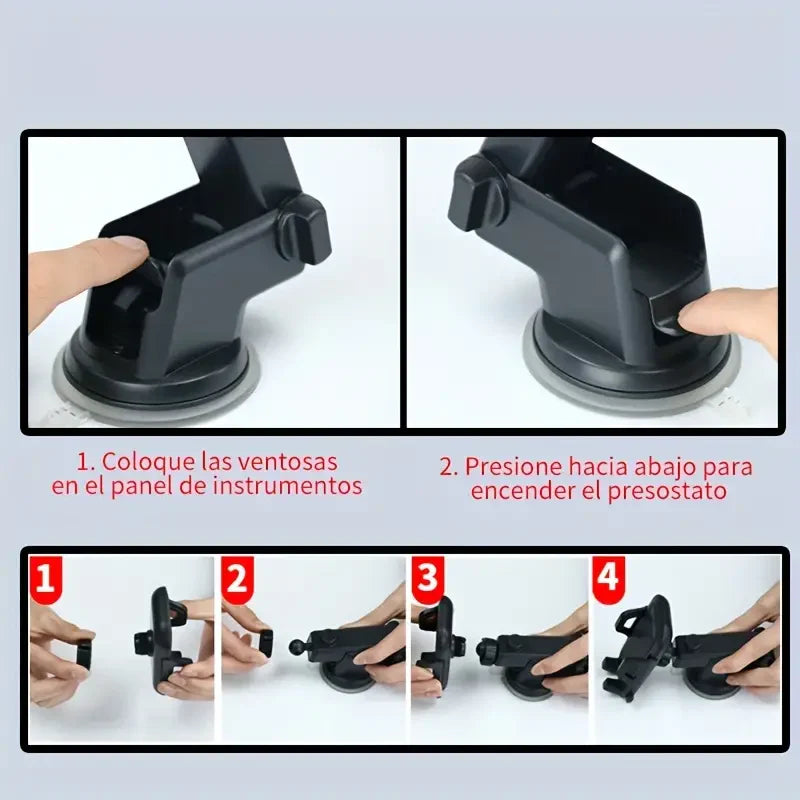 1. Coloque las ventosas en el panel de instrumentos

2. Presione hacia abajo para encender el presostato

1

2

3

4