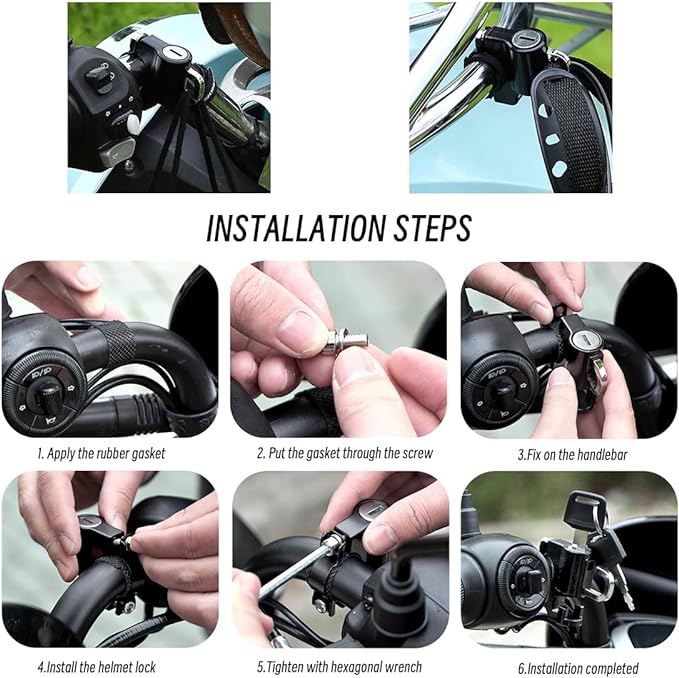 INSTALLATION STEPS

1. Apply the rubber gasket

2. Put the gasket through the screw

3.Fix on the handlebar

4.Install the helmet lock

5.Tighten with hexagonal wrench

6.Installation completed